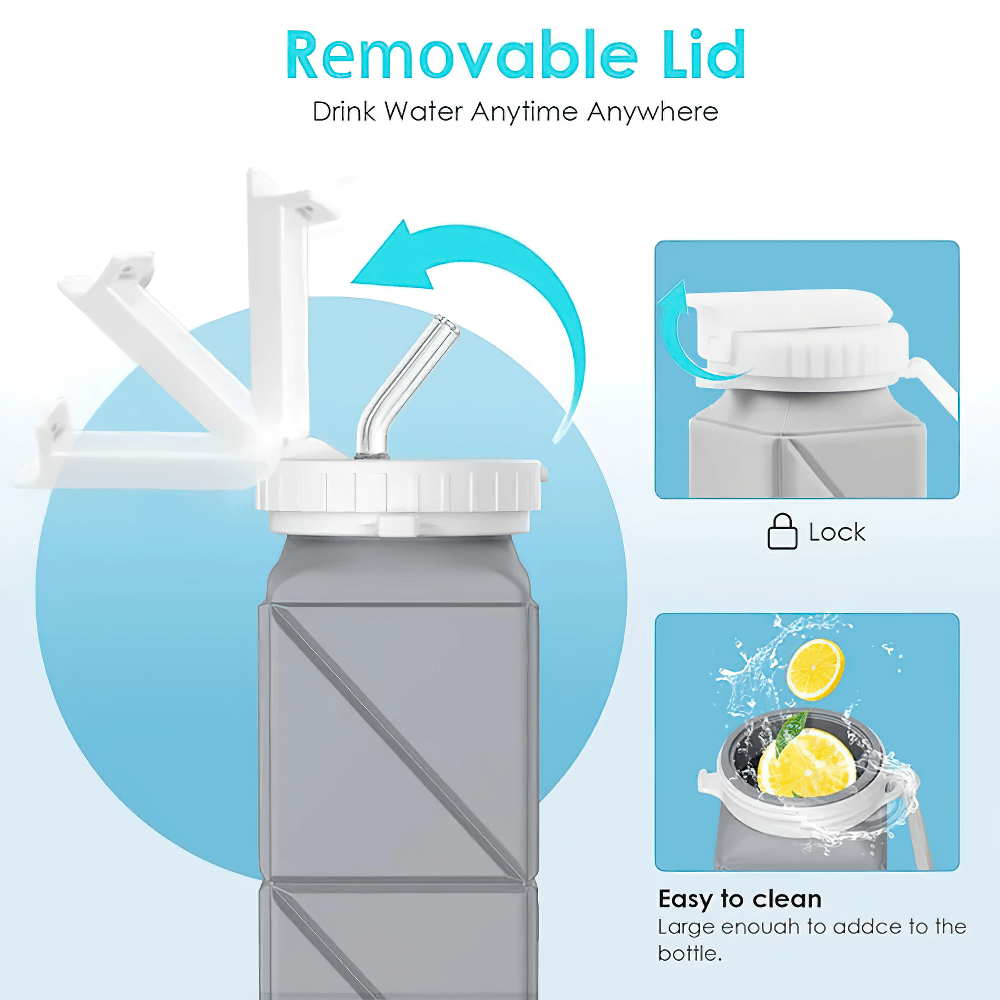 Removable Lid
Drink Water Anytime Anywhere

Lock

Easy to clean
Large enouah to addce to the bottle.